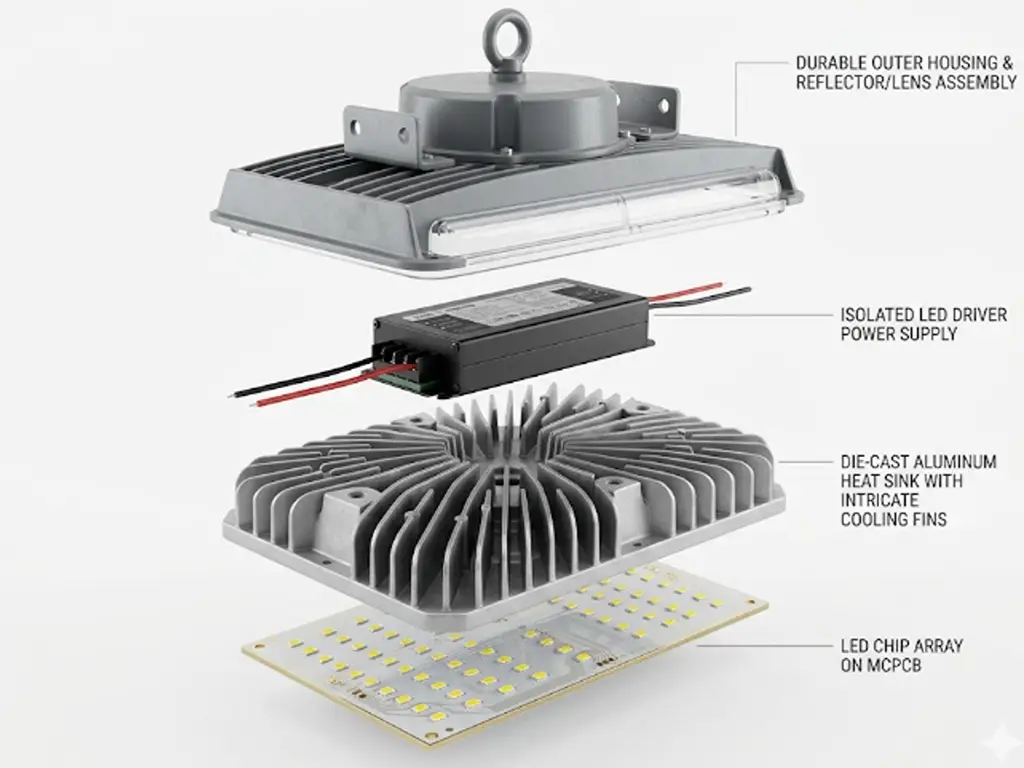 DURABLE OUTER HOUSING & REFLECTOR/LENS ASSEMBLY

ISOLATED LED DRIVER POWER SUPPLY

DIE-CAST ALUMINUM HEAT SINK WITH INTRICATE COOLING FINS

LED CHIP ARRAY ON MCPCB